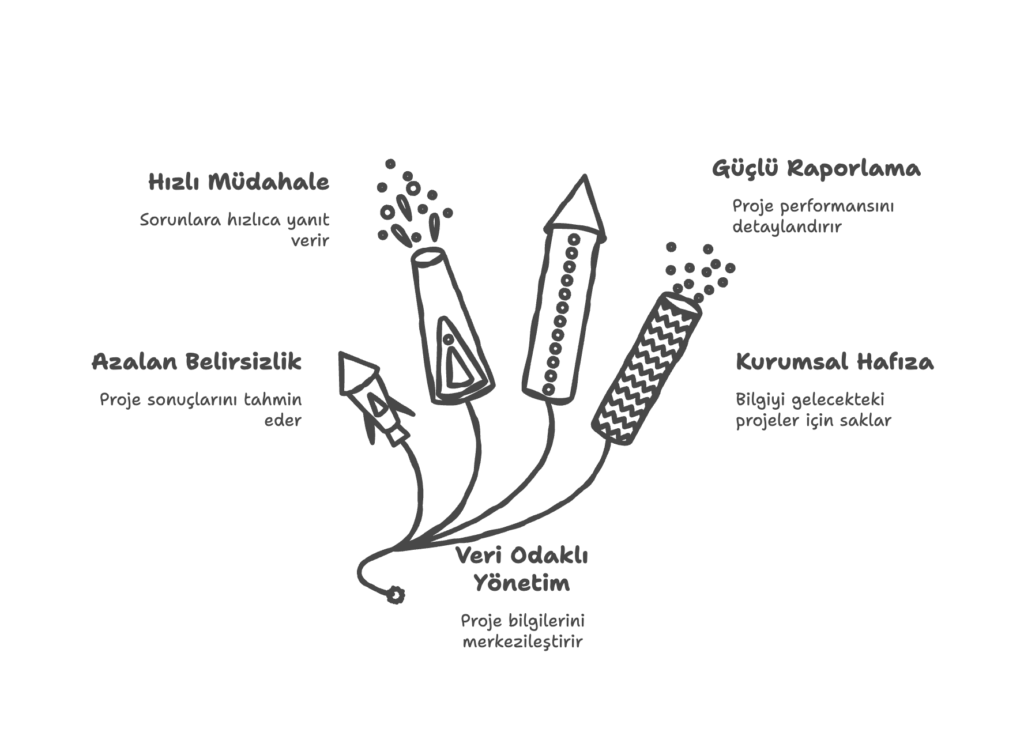 Hızlı Müdahale

Sorunlara hızlıca yanıt verir

Güçlü Raporlama

Proje performansını detaylandırır

Azalan Belirsizlik

Proje sonuçlarını tahmin eder

Kurumsal Hafıza

Bilgiyi gelecekteki projeler için saklar

Veri Odaklı Yönetim

Proje bilgilerini merkezileştirir